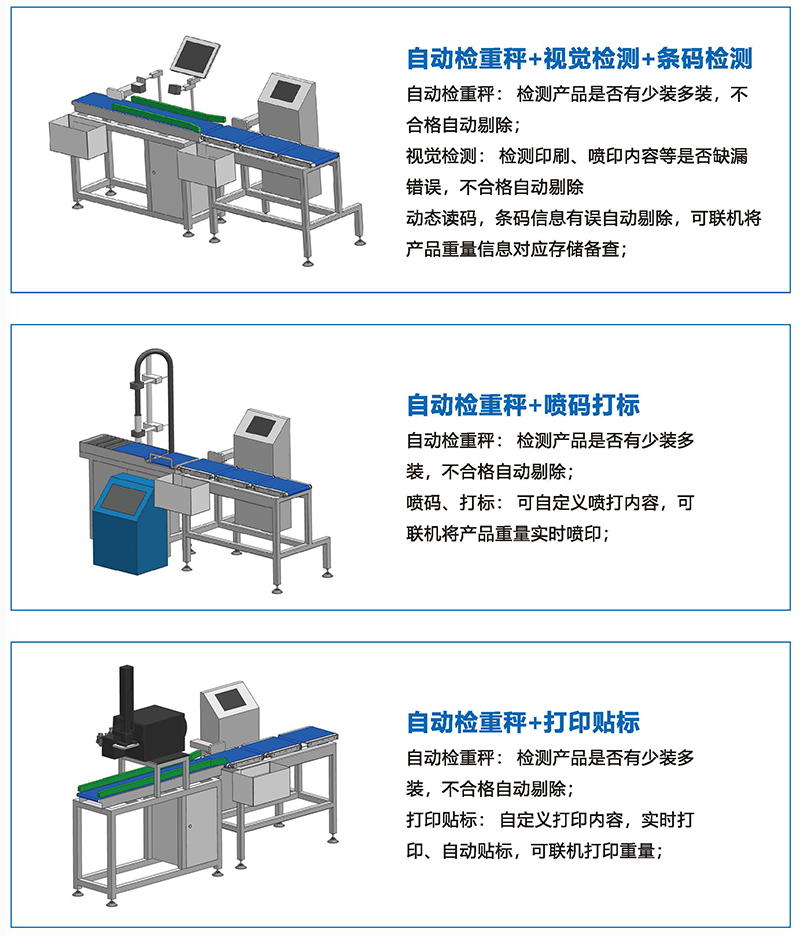 自动检重秤+视觉检测+条码检测

自动检重秤： 检测产品是否有少装多装，不合格自动剔除；
视觉检测： 检测印刷、喷印内容等是否缺漏错误，不合格自动剔除
动态读码，条码信息有误自动剔除，可联机将产品重量信息对应存储备查；

自动检重秤+喷码打标

自动检重秤： 检测产品是否有少装多装，不合格自动剔除；
喷码、打标： 可自定义喷打内容，可联机将产品重量实时喷印；

自动检重秤+打印贴标

自动检重秤： 检测产品是否有少装多装，不合格自动剔除；
打印贴标： 自定义打印内容，实时打印、自动贴标，可联机打印重量；